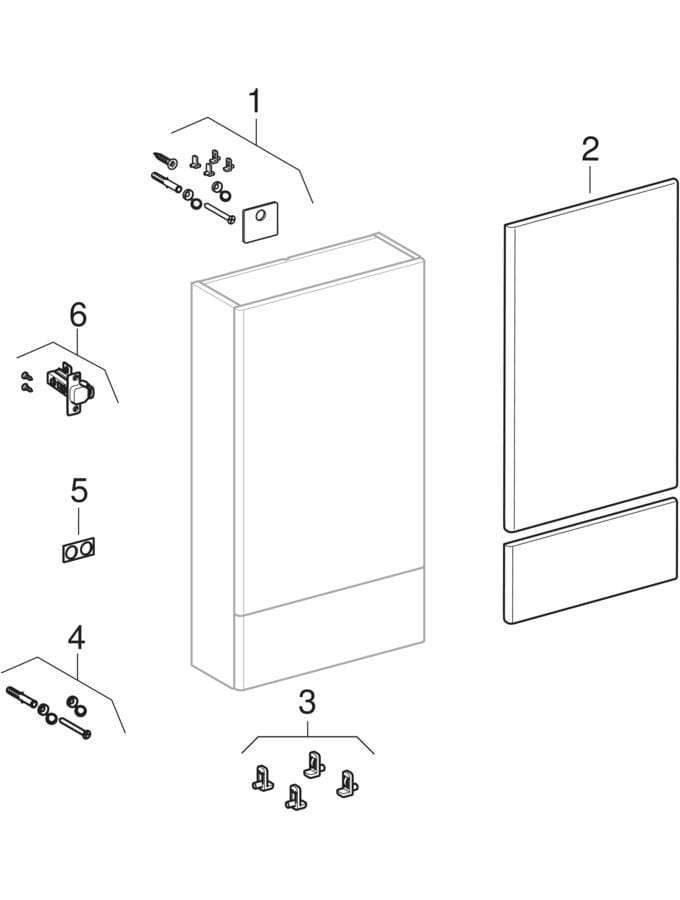 1
2
6
5
4
3